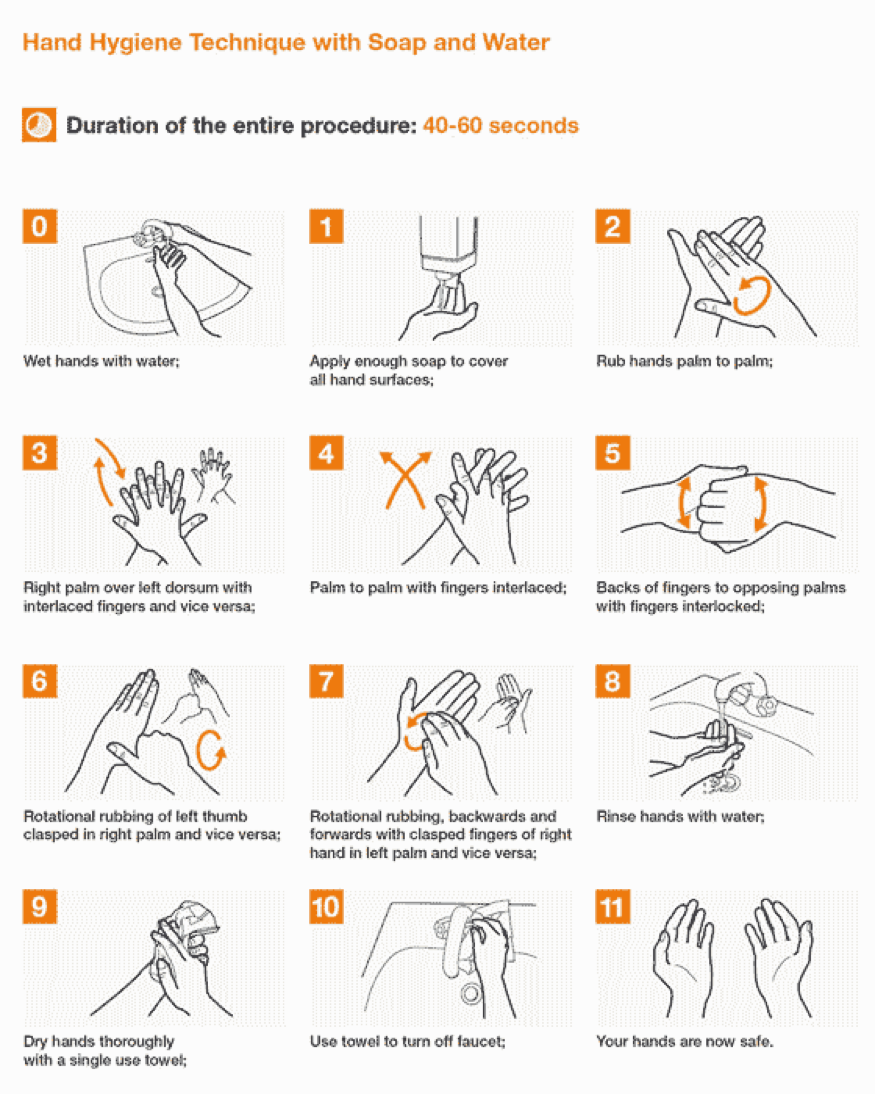 Hand Hygiene Technique with Soap and Water

Duration of the entire procedure: 40-60 seconds

0

Wet hands with water;

1

Apply enough soap to cover all hand surfaces;

2

Rub hands palm to palm;

3

Right palm over left dorsum with interlaced fingers and vice versa;

4

Palm to palm with fingers interlaced;

5

Backs of fingers to opposing palms with fingers interlocked;

6

Rotational rubbing of left thumb clasped in right palm and vice versa;

7

Rotational rubbing, backwards and forwards with clasped fingers of right hand in left palm and vice versa;

8

Rinse hands with water;

9

Dry hands thoroughly with a single use towel;

10

Use towel to turn off faucet;

11

Your hands are now safe.