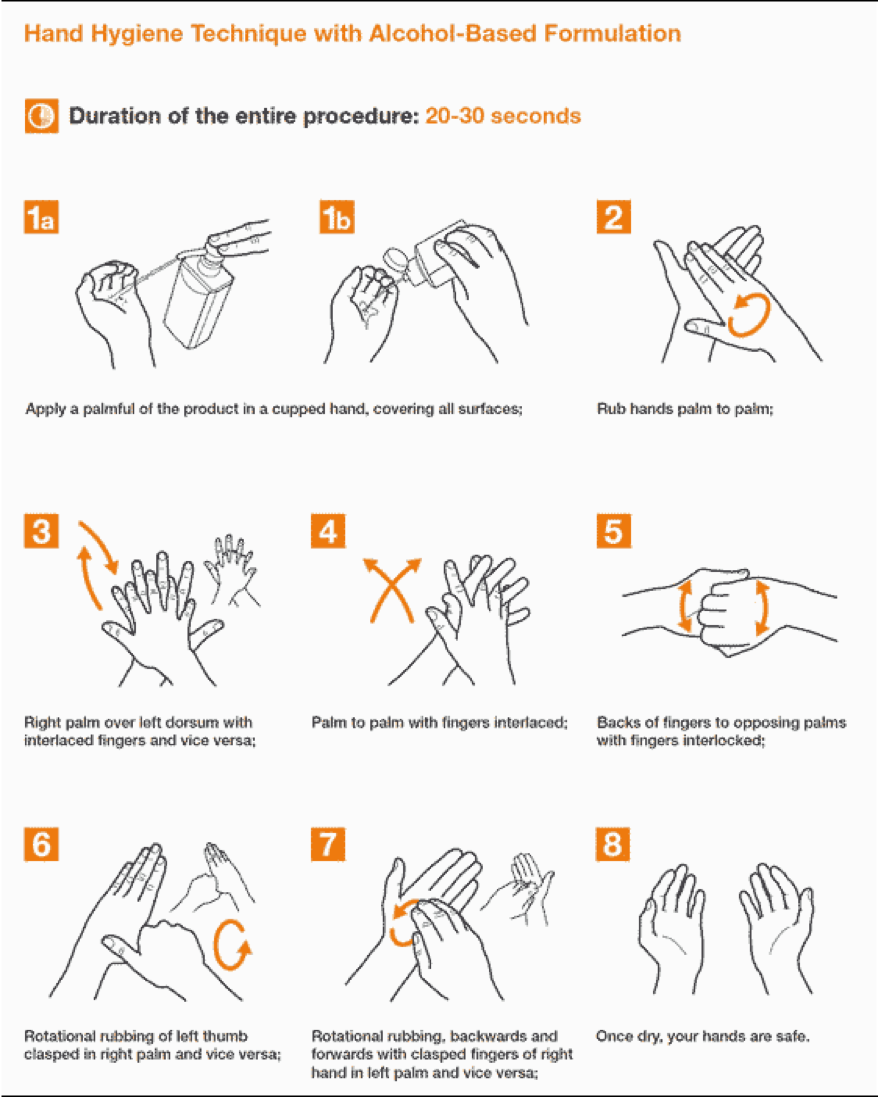 Hand Hygiene Technique with Alcohol-Based Formulation

Duration of the entire procedure: 20-30 seconds

1a

1b

Apply a palmful of the product in a cupped hand, covering all surfaces;

2

Rub hands palm to palm;

3

Right palm over left dorsum with interlaced fingers and vice versa;

4

Palm to palm with fingers interlaced;

5

Backs of fingers to opposing palms with fingers interlocked;

6

Rotational rubbing of left thumb clasped in right palm and vice versa;

7

Rotational rubbing, backwards and forwards with clasped fingers of right hand in left palm and vice versa;

8

Once dry, your hands are safe.